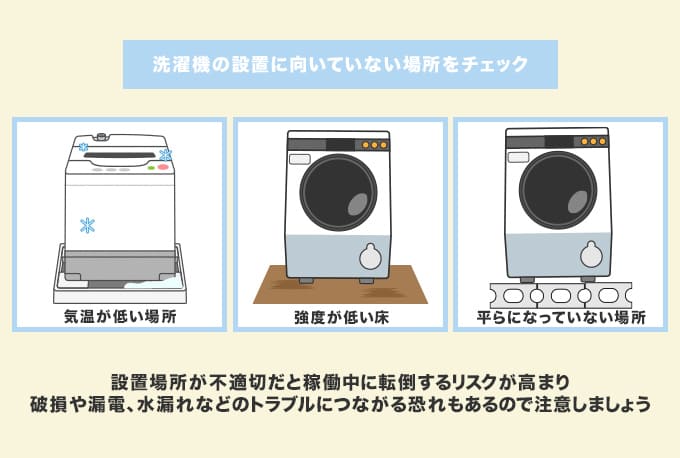 洗濯機の設置に向いていない場所をチェック

気温が低い場所

強度が低い床

平らになっていない場所

設置場所が不適切だと稼働中に転倒するリスクが高まり
破損や漏電、水漏れなどのトラブルにつながる恐れもあるので注意しましょう